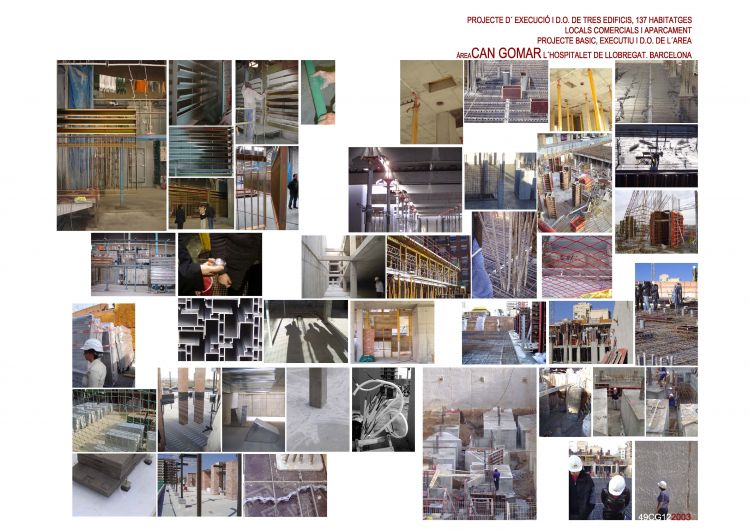 PROJECTE D' EXECUCIÓ I D.O. DE TRES EDIFICIS, 137 HABITATGES
LOCALS COMERCIALS I APARCAMENT
PROJECTE BASIC, EXECUTIU I D.O. DE L'AREA
ÀREA CAN GOMAR L'HOSPITALET DE LLOBREGAT. BARCELONA

49CG12 2003